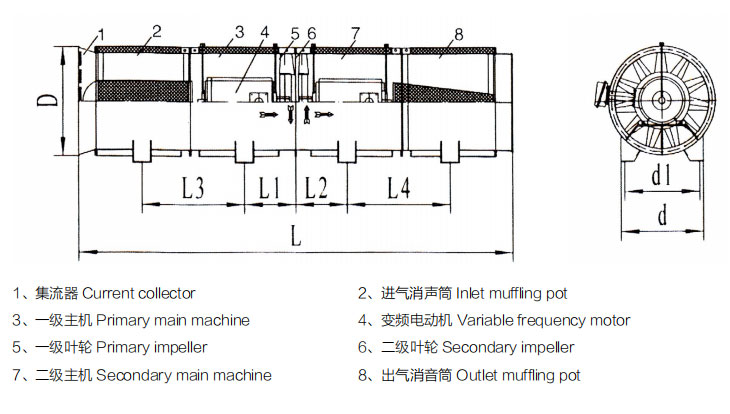 1 2 3 4 5 6 7 8

D

L3 L1 L2 L4

L

d1

d

1、集流器 Current collector
2、进气消声筒 Inlet muffling pot
3、一级主机 Primary main machine
4、变频电动机 Variable frequency motor
5、一级叶轮 Primary impeller
6、二级叶轮 Secondary impeller
7、二级主机 Secondary main machine
8、出气消音筒 Outlet muffling pot